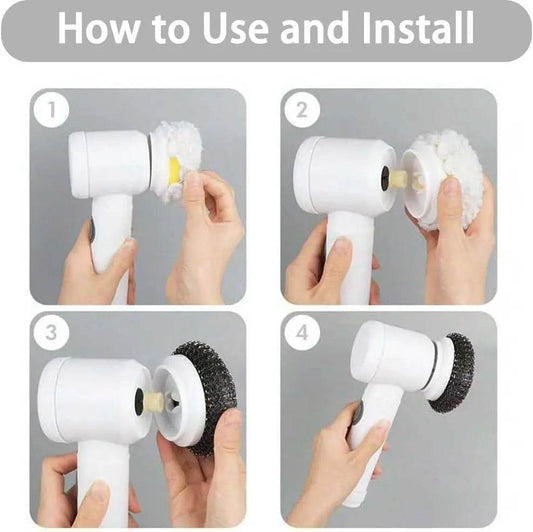 How to Use and Install

1

2

3

4